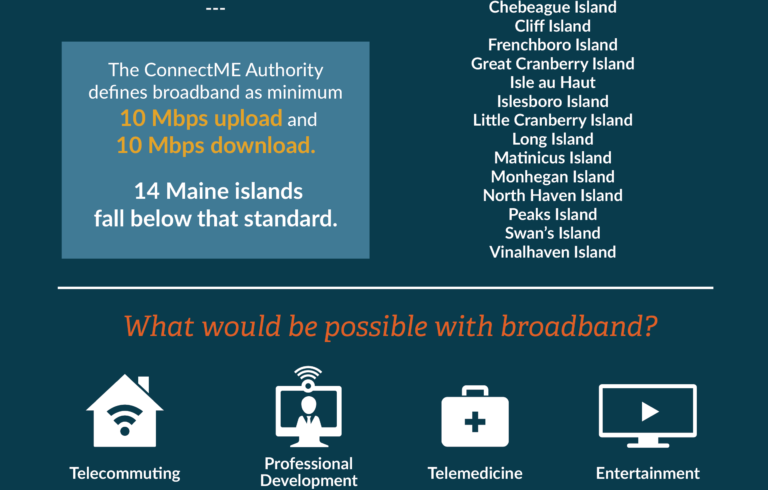 ---

The ConnectME Authority defines broadband as minimum 10 Mbps upload and 10 Mbps download.

14 Maine islands fall below that standard.

Chebeague Island
Cliff Island
Frenchboro Island
Great Cranberry Island
Isle au Haut
Islesboro Island
Little Cranberry Island
Long Island
Matinicus Island
Monhegan Island
North Haven Island
Peaks Island
Swan's Island
Vinalhaven Island

What would be possible with broadband?

Telecommuting

Professional Development

Telemedicine

Entertainment